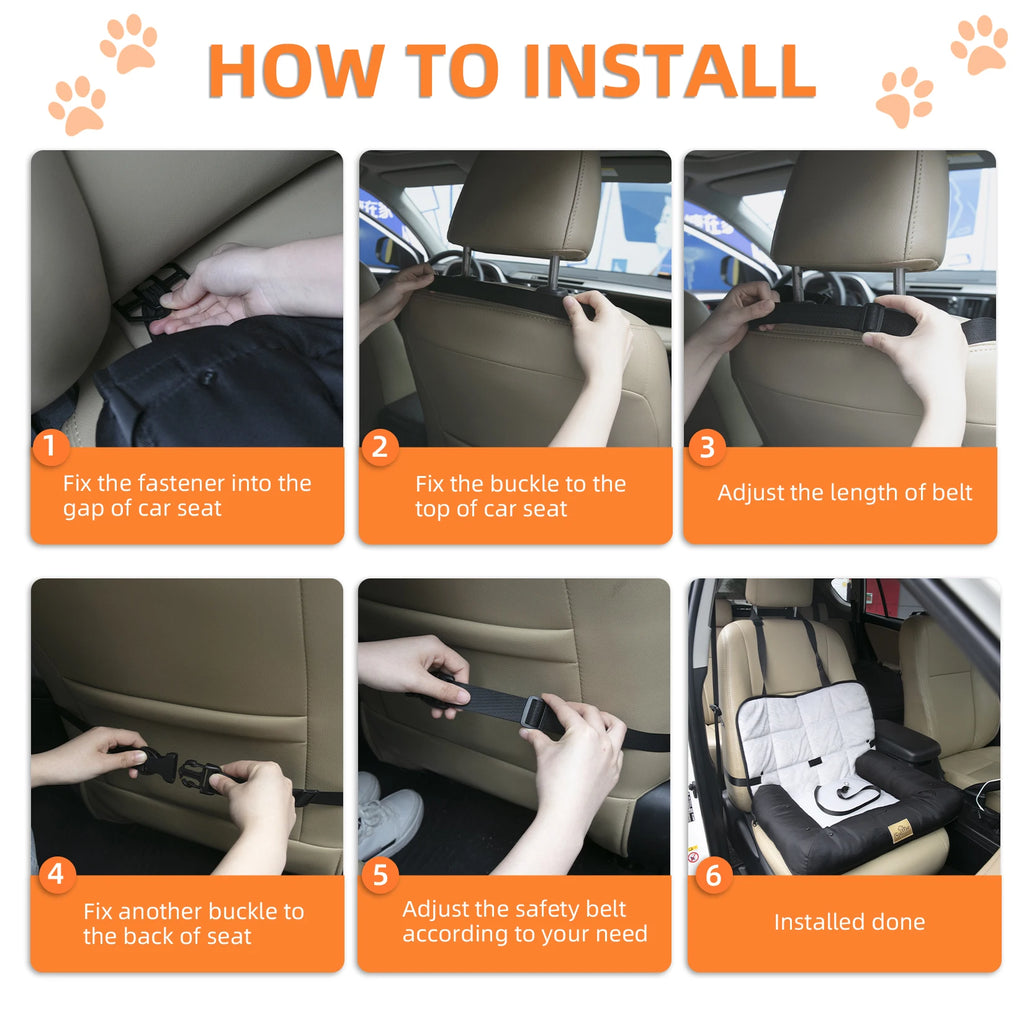 HOW TO INSTALL

1
Fix the fastener into the gap of car seat

2
Fix the buckle to the top of car seat

3
Adjust the length of belt

4
Fix another buckle to the back of seat

5
Adjust the safety belt according to your need

6
Installed done