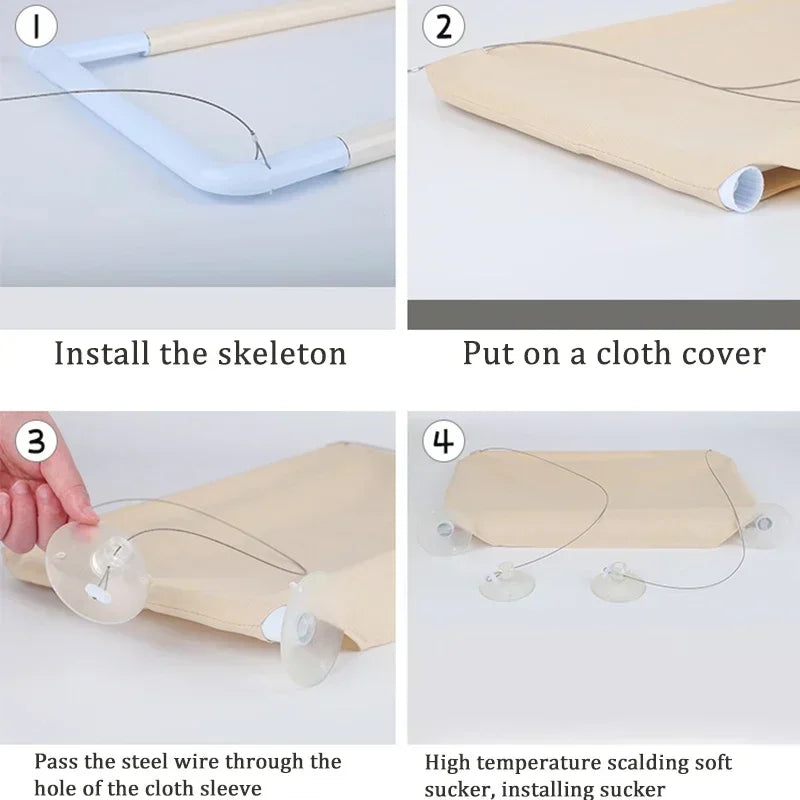 1

Install the skeleton

2

Put on a cloth cover

3

Pass the steel wire through the hole of the cloth sleeve

4

High temperature scalding soft sucker, installing sucker