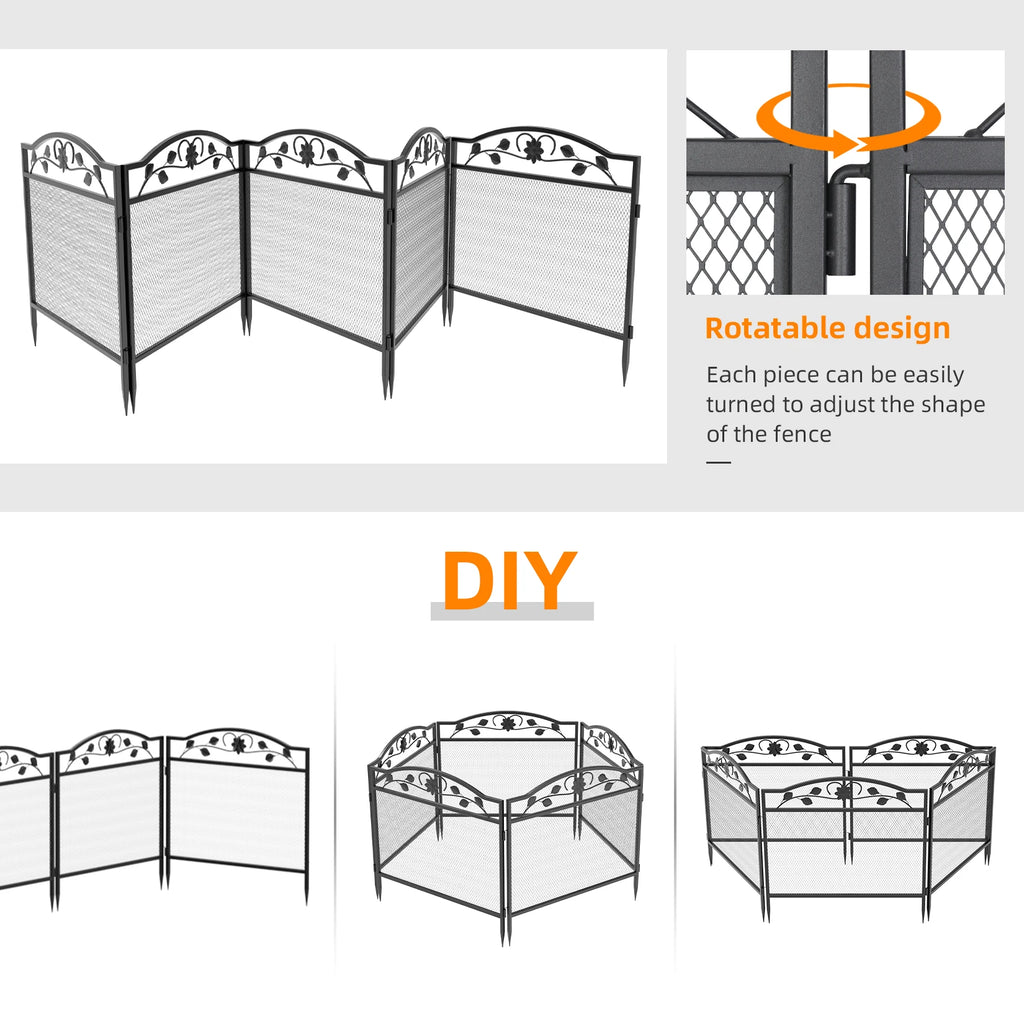 Rotatable design

Each piece can be easily turned to adjust the shape of the fence

DIY