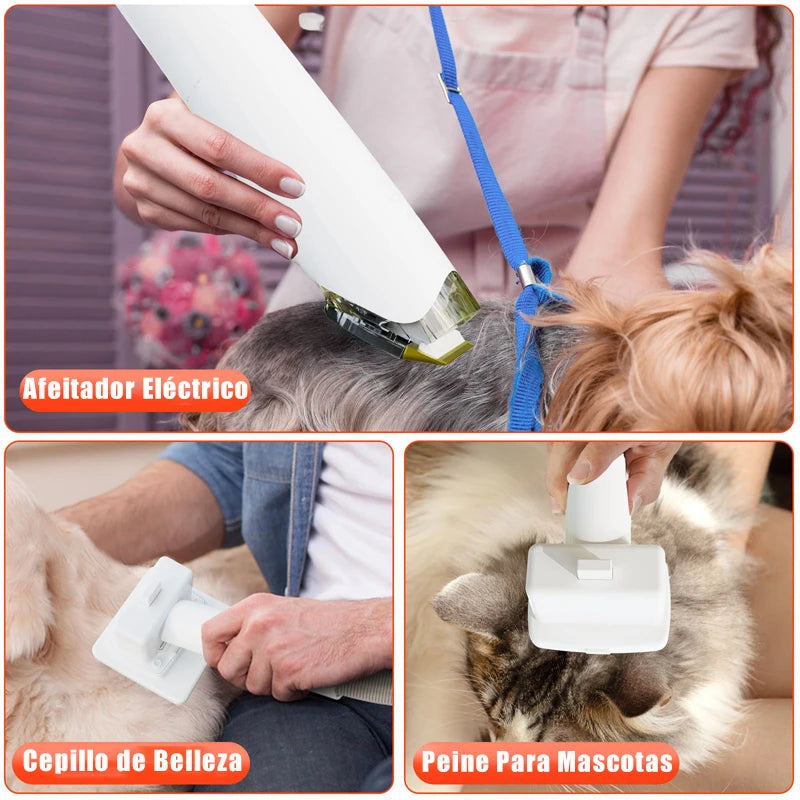 Afeitador Eléctrico

Cepillo de Belleza

Peine Para Mascotas