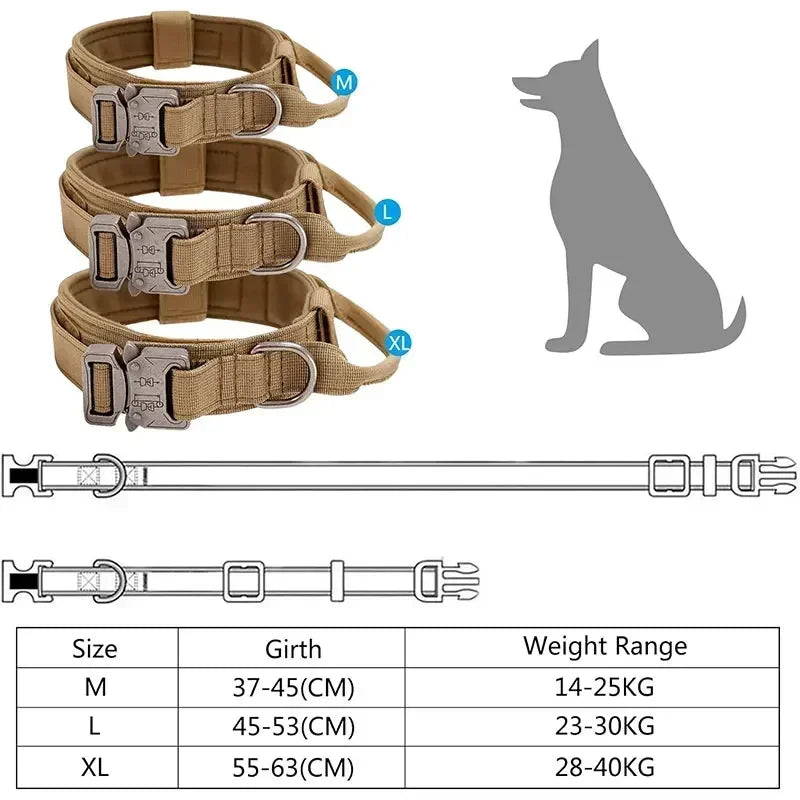 M

L

XL

| Size | Girth | Weight Range |
|---|---|---|
| M | 37-45(CM) | 14-25KG |
| L | 45-53(CM) | 23-30KG |
| XL | 55-63(CM) | 28-40KG |