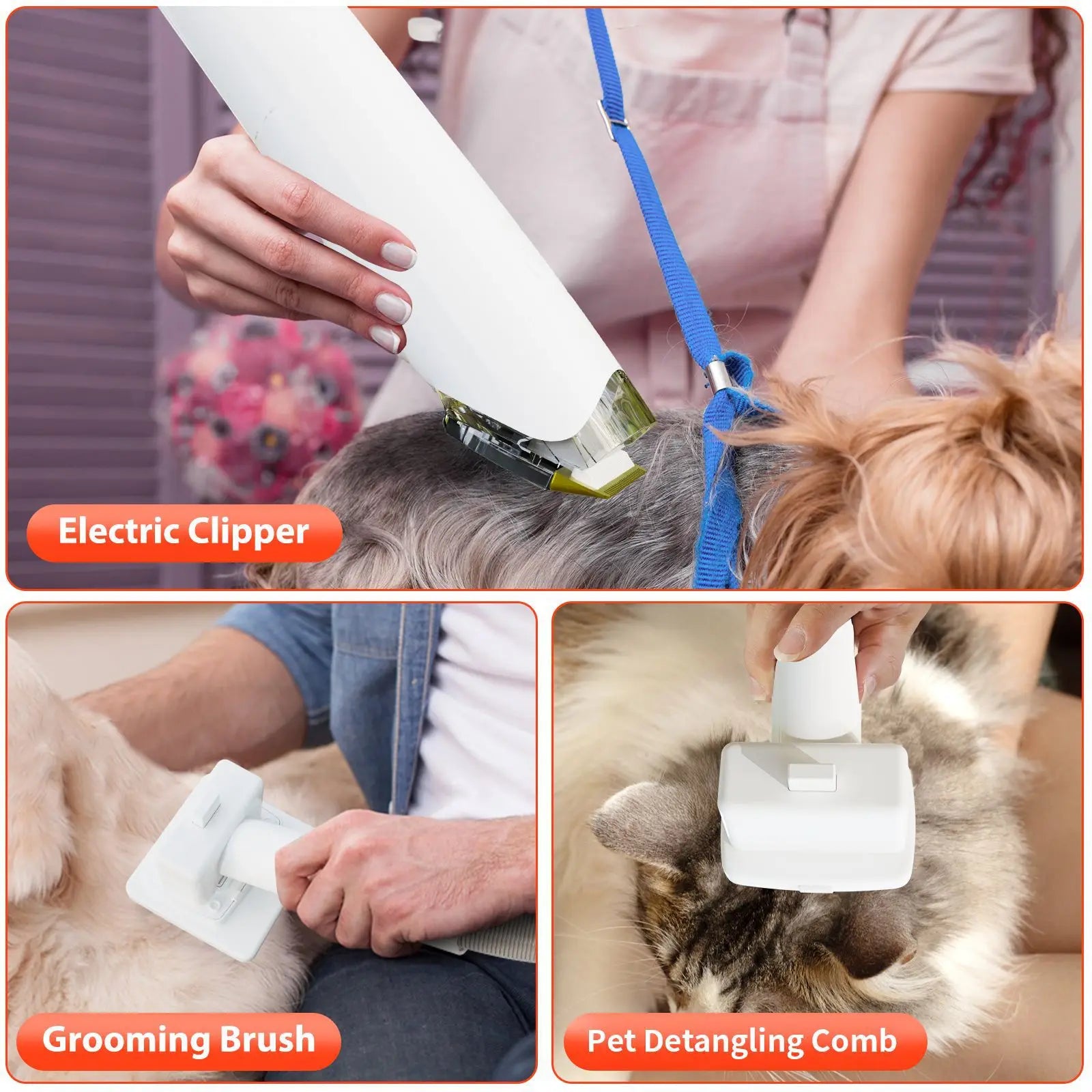 Electric Clipper

Grooming Brush

Pet Detangling Comb